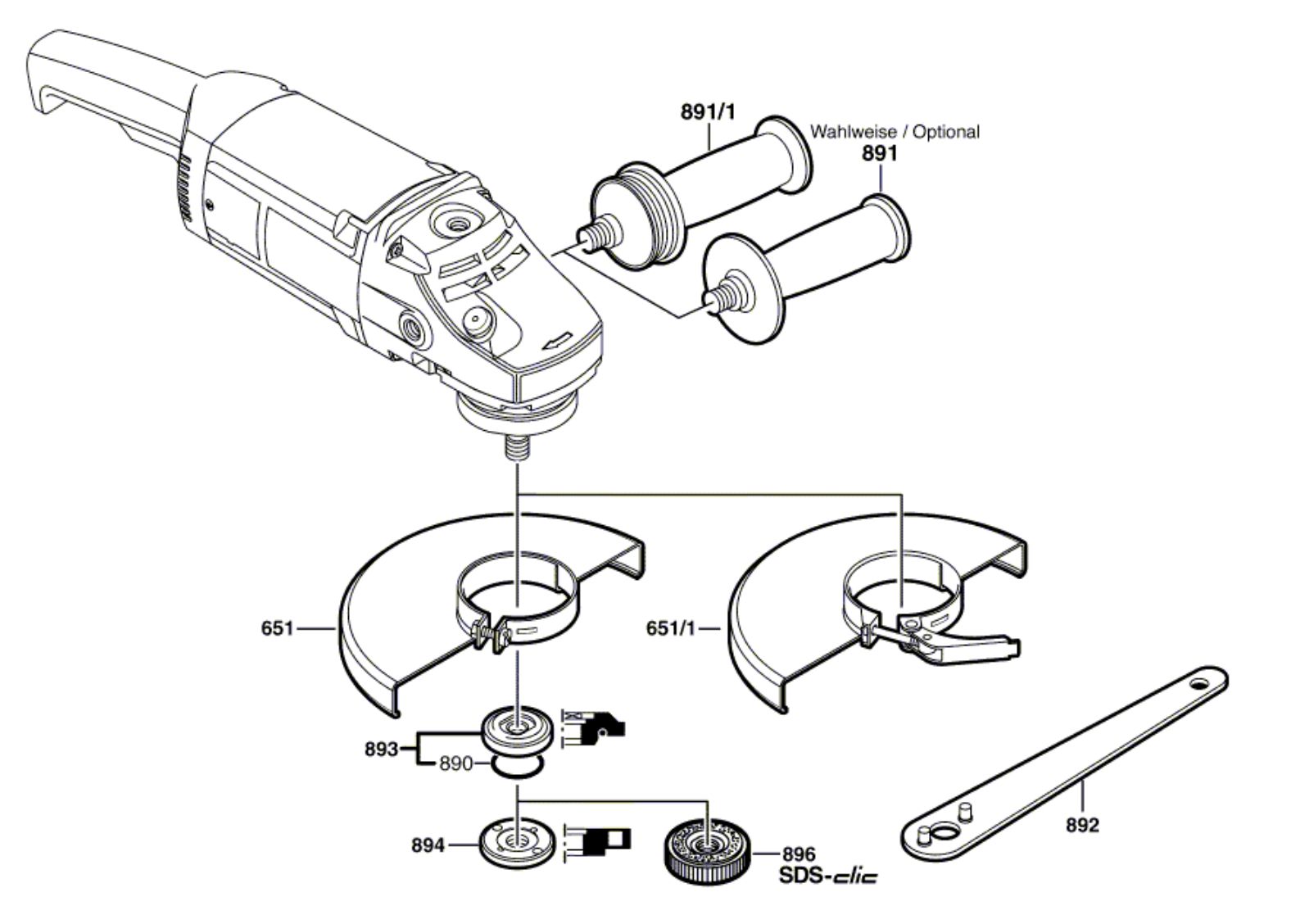 891/1
Wahlweise / Optional
891

651
651/1
893
890
894
896
SDS-clic
892